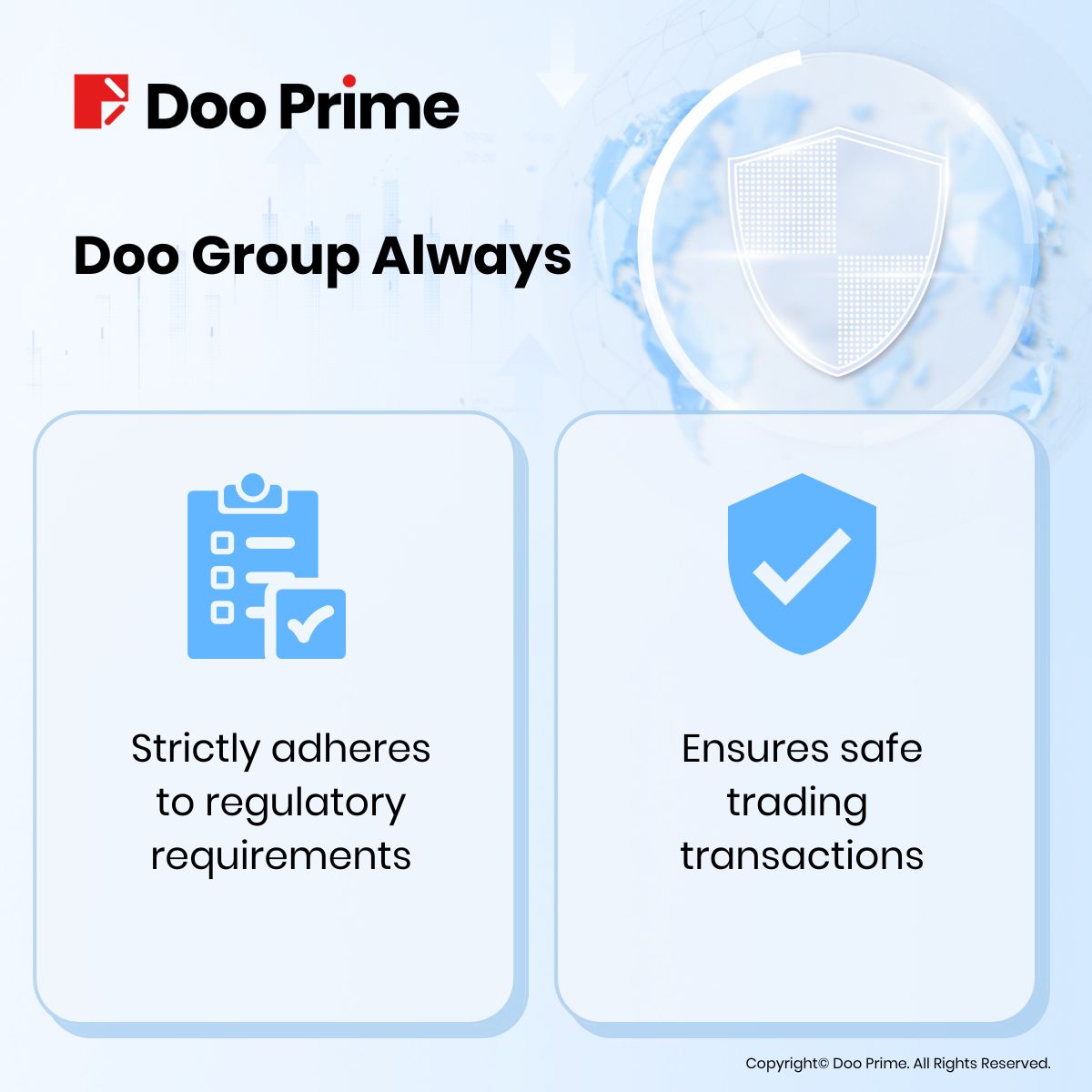 Doo Prime

Doo Group Always

Strictly adheres to regulatory requirements

Ensures safe trading transactions

Copyright© Doo Prime. All Rights Reserved.